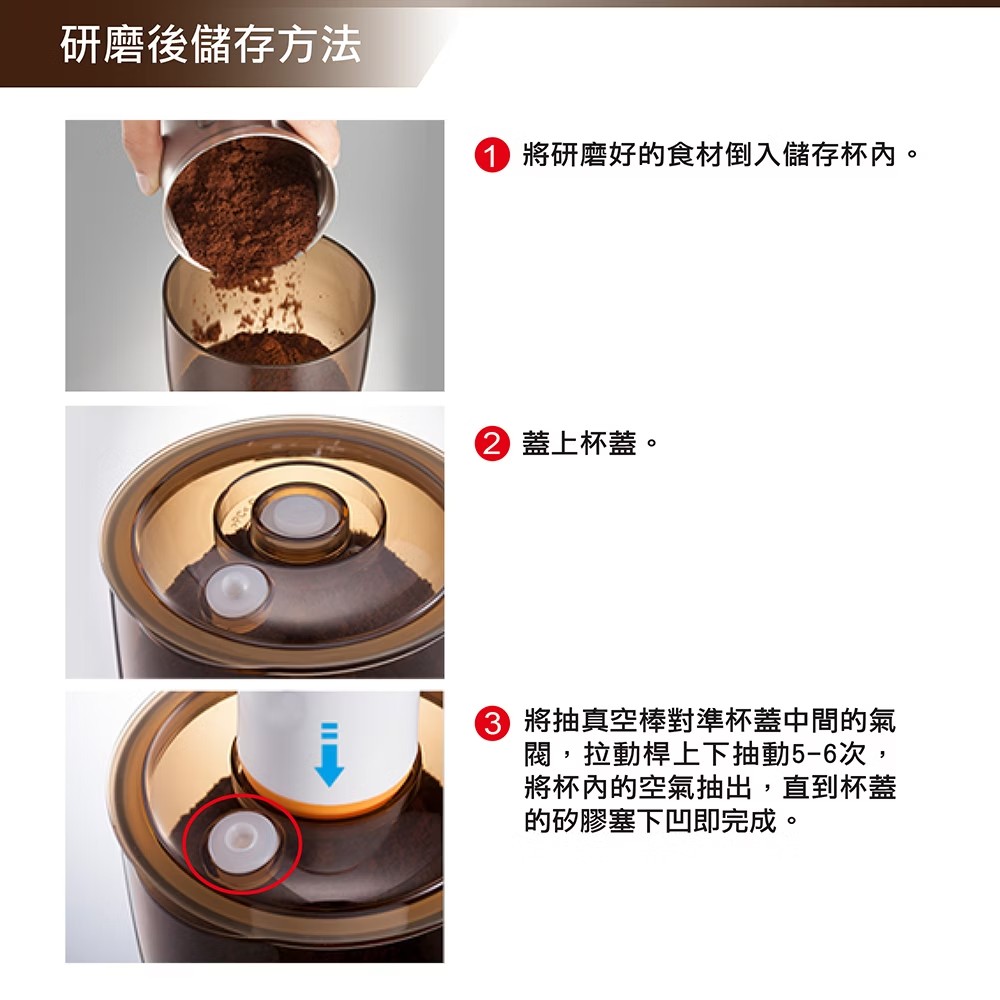 研磨後儲存方法

1 將研磨好的食材倒入儲存杯內。

2 蓋上杯蓋。

3 將抽真空棒對準杯蓋中間的氣閥，拉動桿上下抽動5-6次，將杯內的空氣抽出，直到杯蓋的矽膠塞下凹即完成。