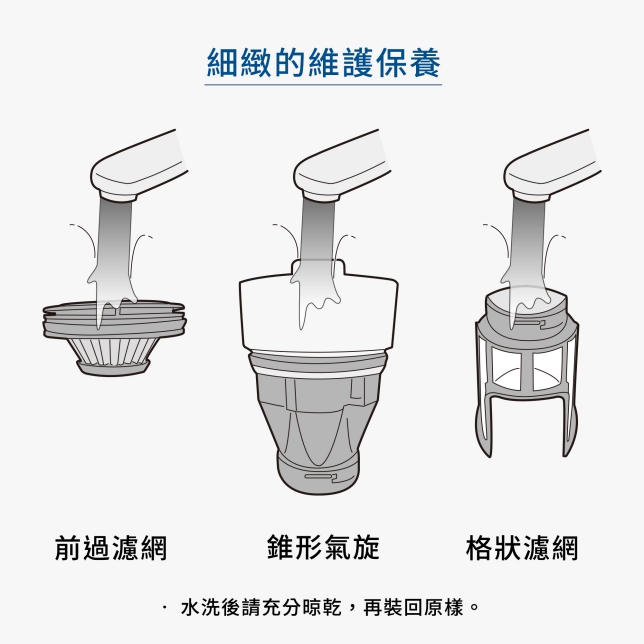 細緻的維護保養

前過濾網

錐形氣旋

格狀濾網

· 水洗後請充分晾乾，再裝回原樣。