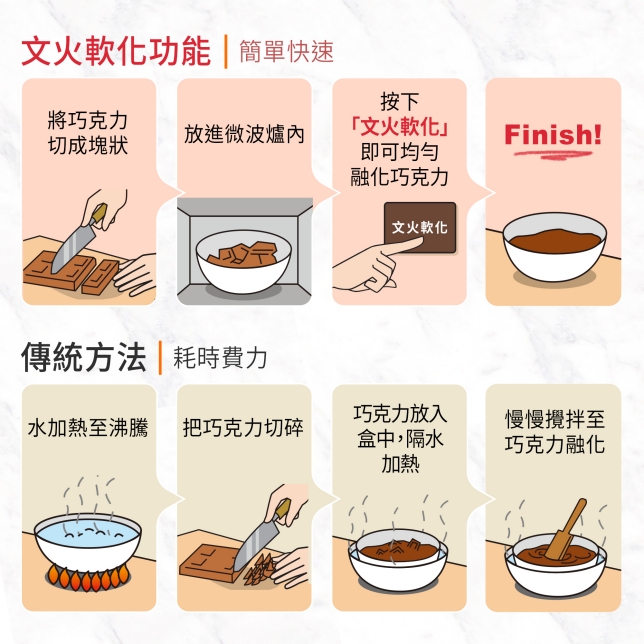 文火軟化功能 | 簡單快速

將巧克力切成塊狀

放進微波爐內

按下「文火軟化」即可均勻融化巧克力

文火軟化

Finish!

傳統方法 | 耗時費力

水加熱至沸騰

把巧克力切碎

巧克力放入盒中，隔水加熱

慢慢攪拌至巧克力融化